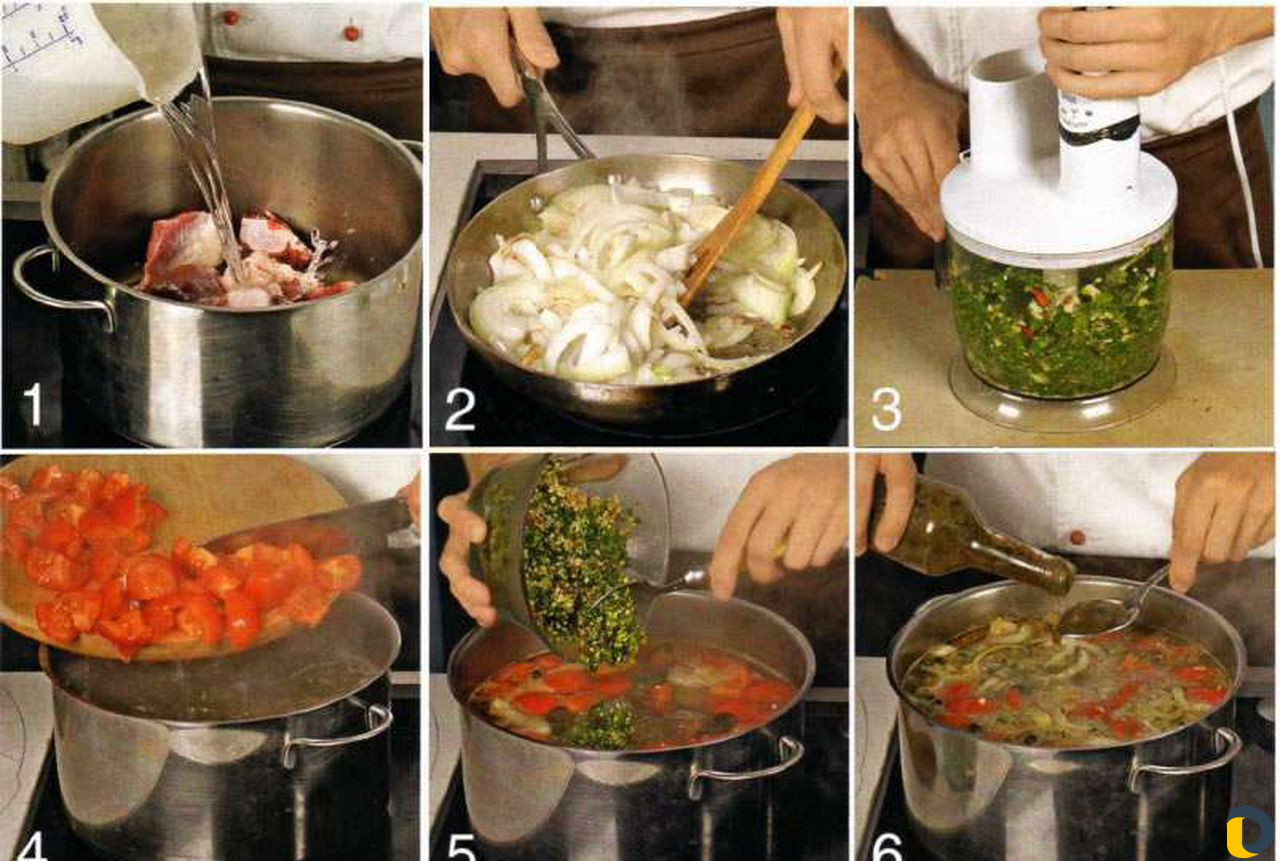 1
2
3
4
5
6