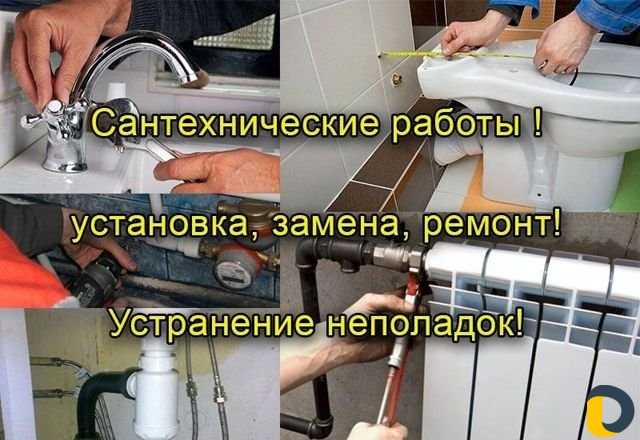 Сантехнические работы !

установка, замена, ремонт!

Устранение неполадок!