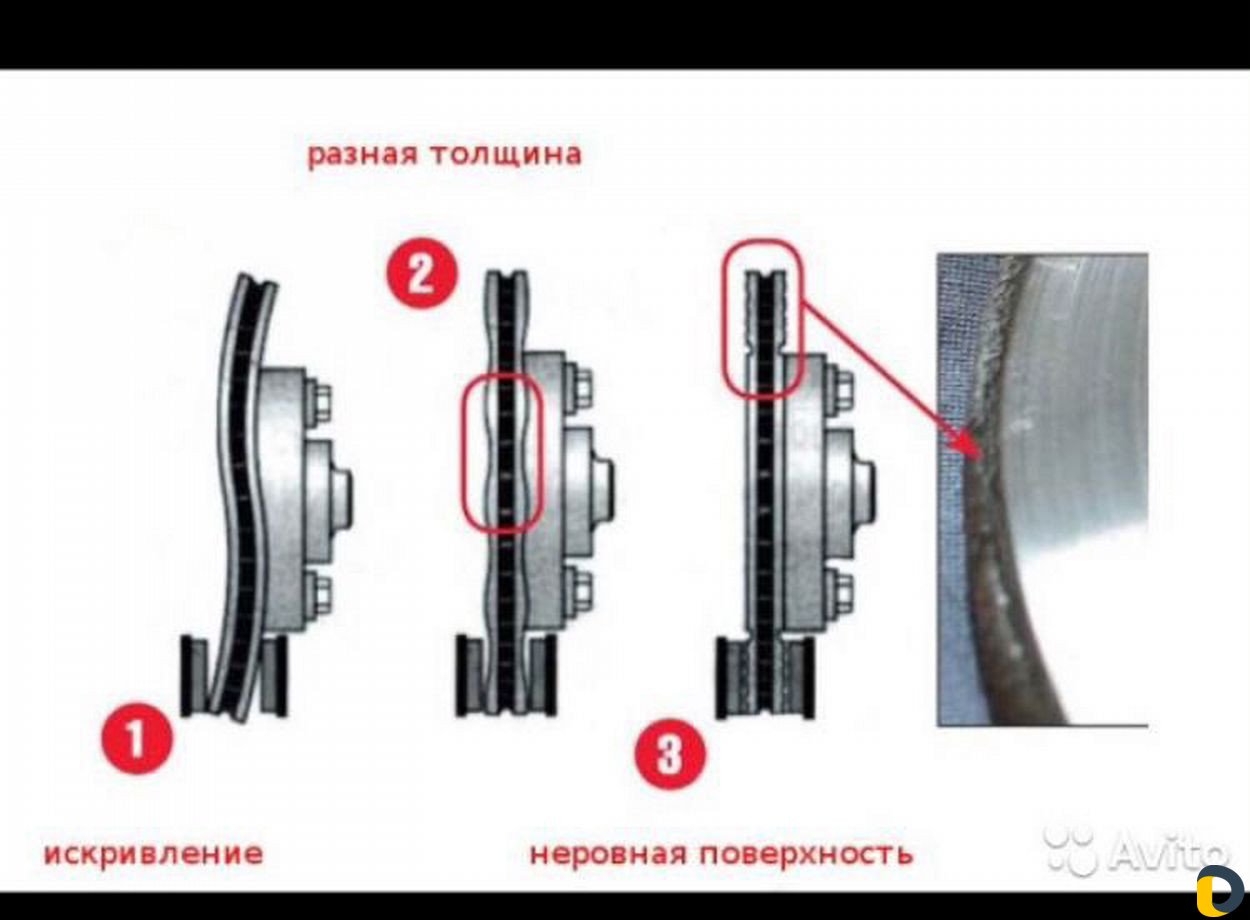 разная толщина

2

1

3

искривление

неровная поверхность

Avito