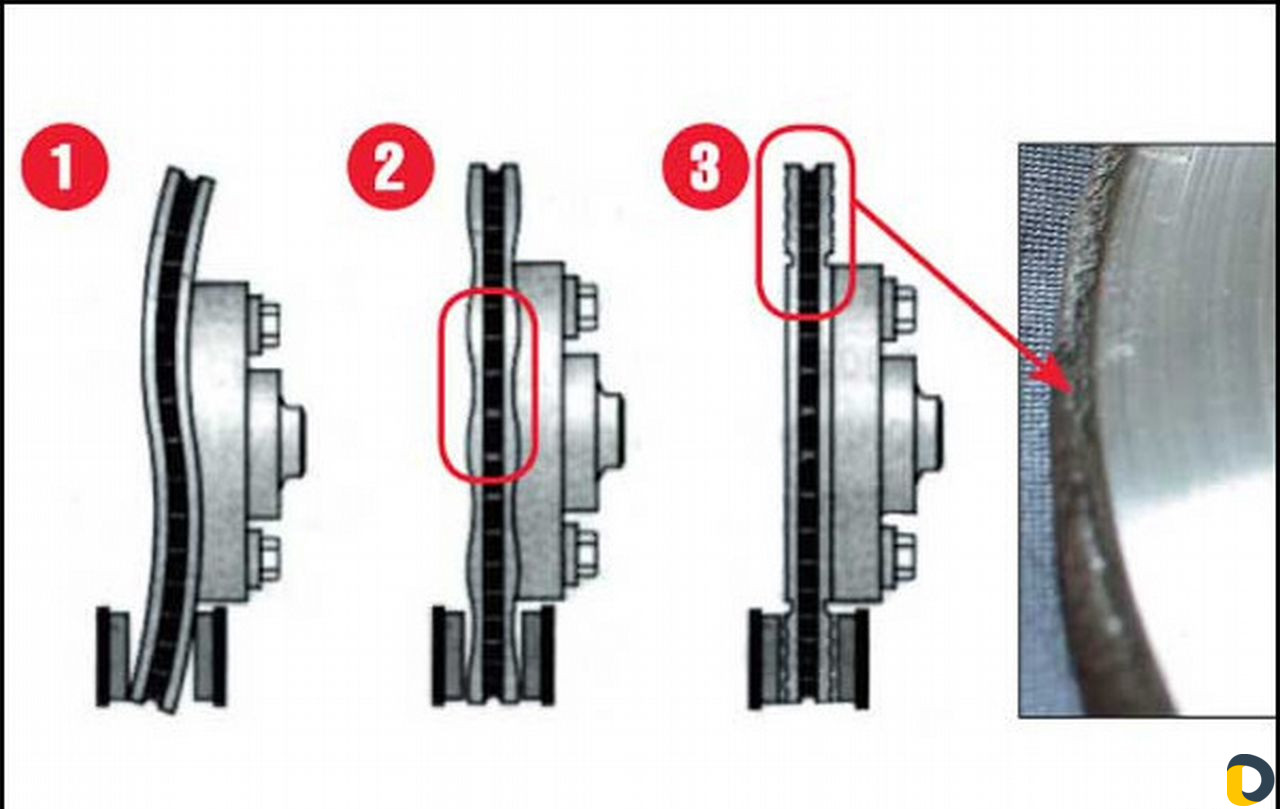 1
2
3