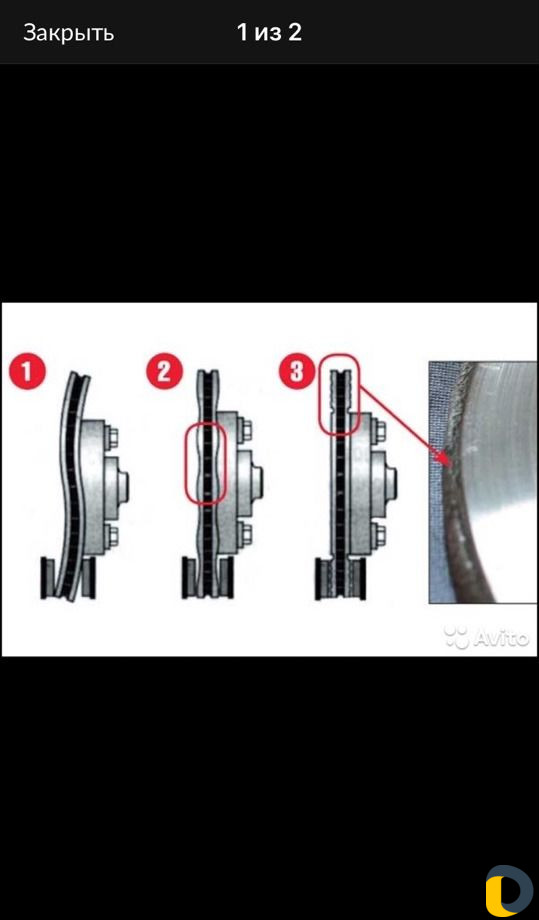 Закрыть 1 из 2

1
2
3

Avito